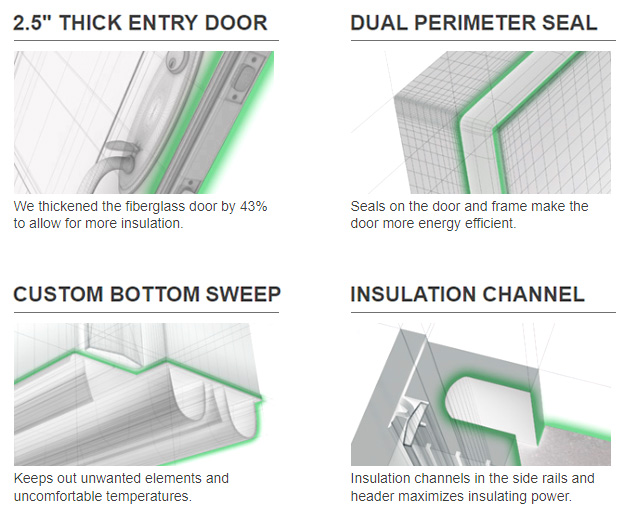 2.5" THICK ENTRY DOOR

We thickened the fiberglass door by 43% to allow for more insulation.

DUAL PERIMETER SEAL

Seals on the door and frame make the door more energy efficient.

CUSTOM BOTTOM SWEEP

Keeps out unwanted elements and uncomfortable temperatures.

INSULATION CHANNEL

Insulation channels in the side rails and header maximizes insulating power.